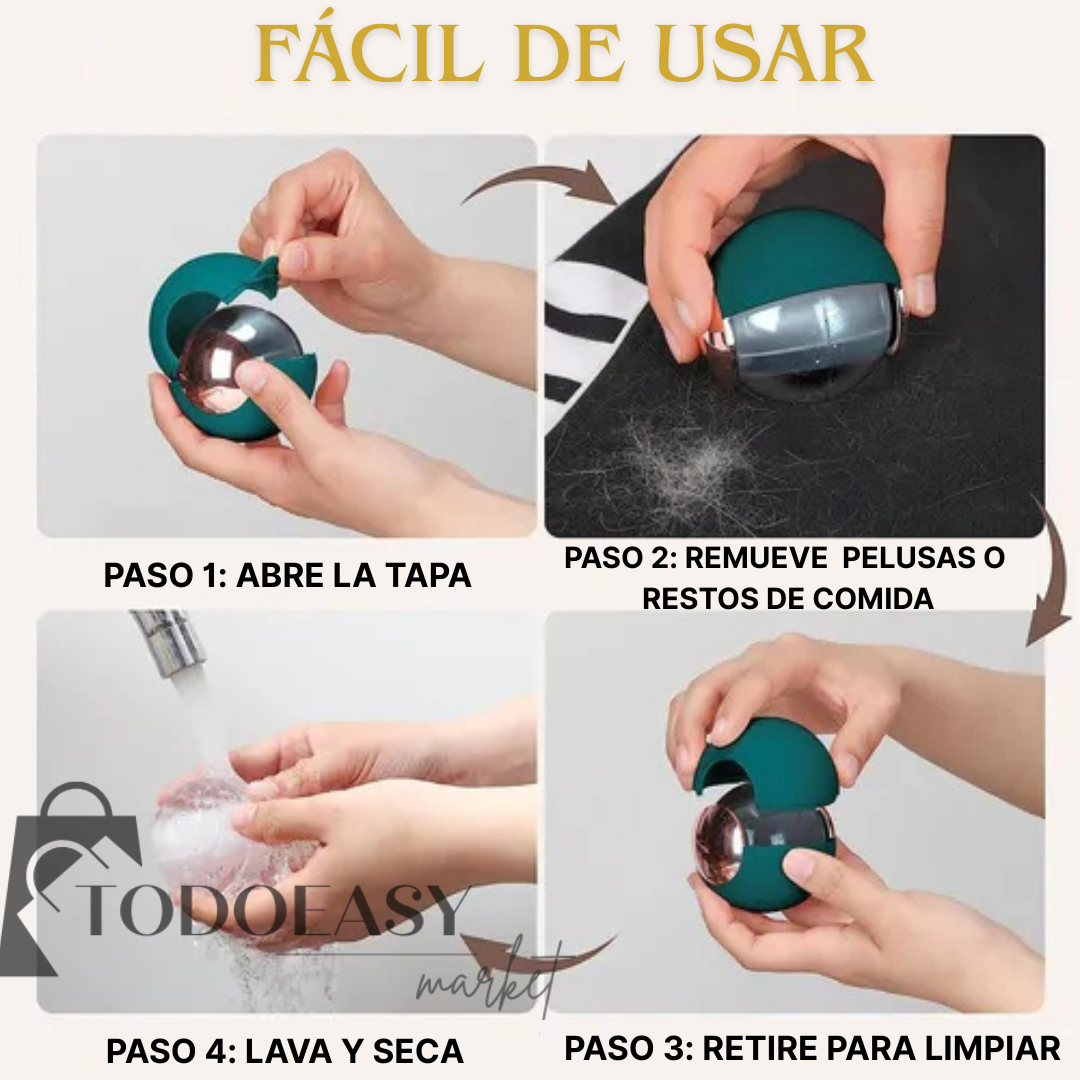 FÁCIL DE USAR

PASO 1: ABRE LA TAPA

PASO 2: REMUEVE PELUSAS O RESTOS DE COMIDA

TODOEASY
market

PASO 4: LAVA Y SECA

PASO 3: RETIRE PARA LIMPIAR